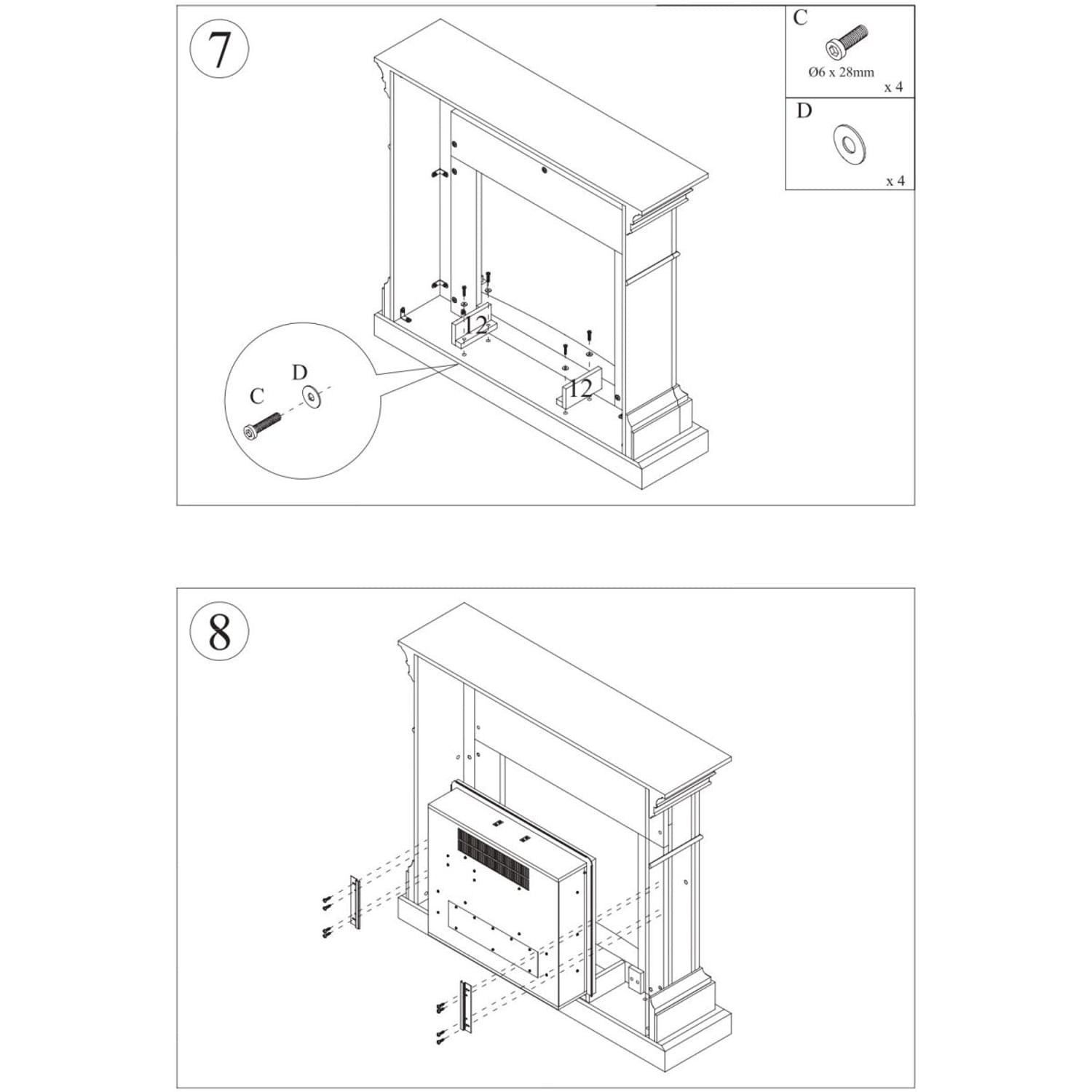 7

C
Ø6 x 28mm
x 4

D
x 4

12
12

D
C

8