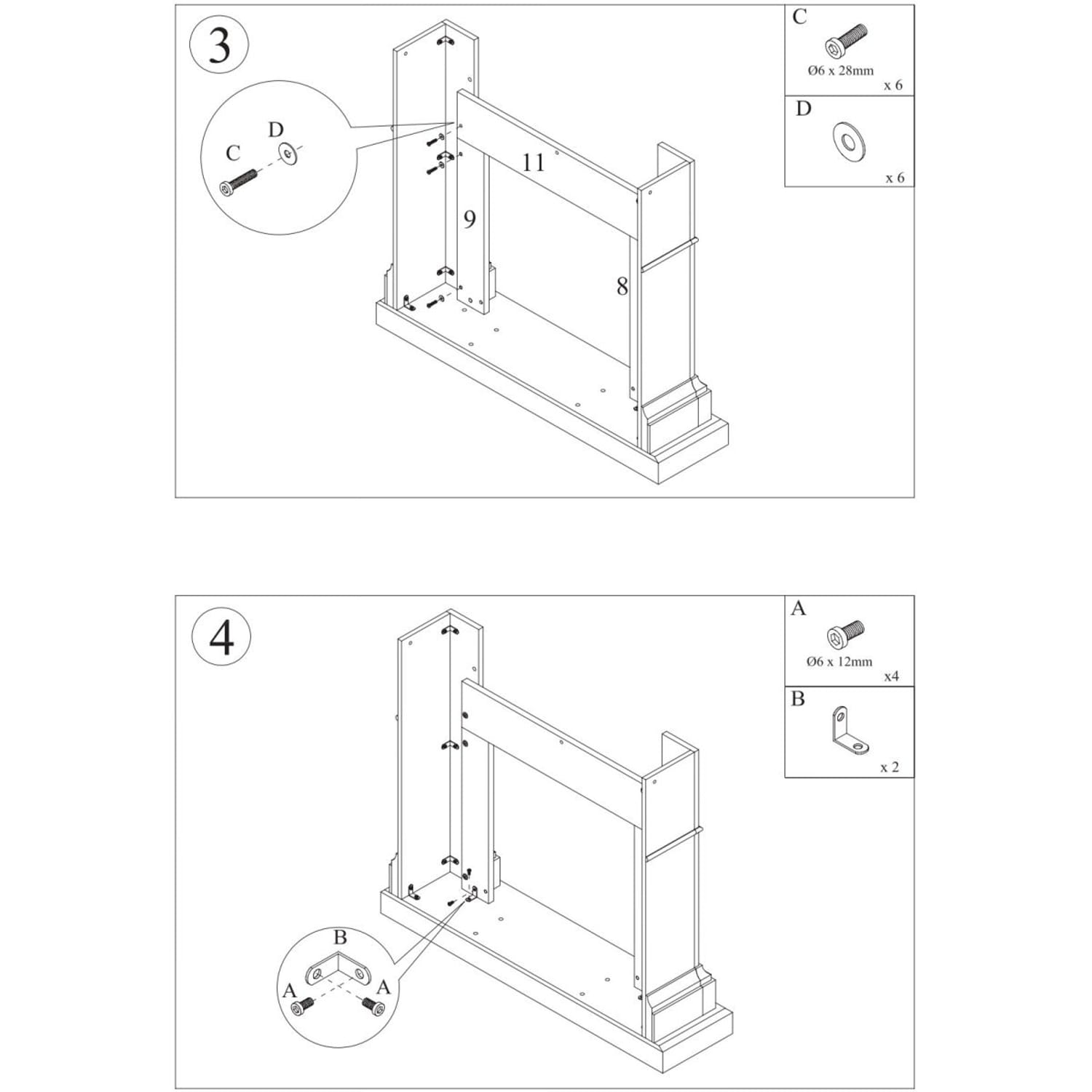 3

C
Ø6 x 28mm
x 6

D
x 6

D
C

11
9
8

4

A
Ø6 x 12mm
x4

B
x 2

B
A
A