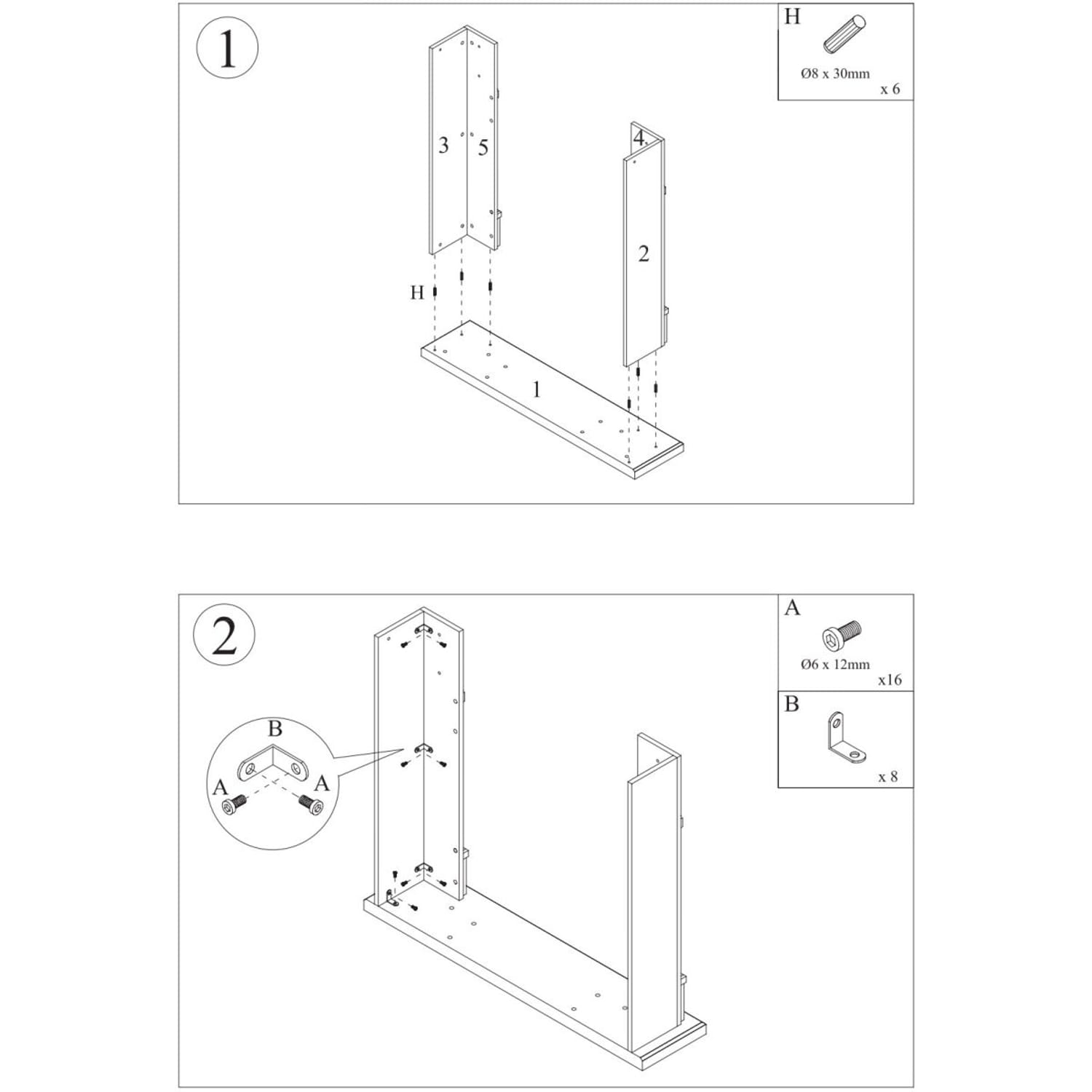 1

H
Ø8 x 30mm
x 6

3
5
4
2
H
1

2

A
Ø6 x 12mm
x16

B
x 8

B
A
A