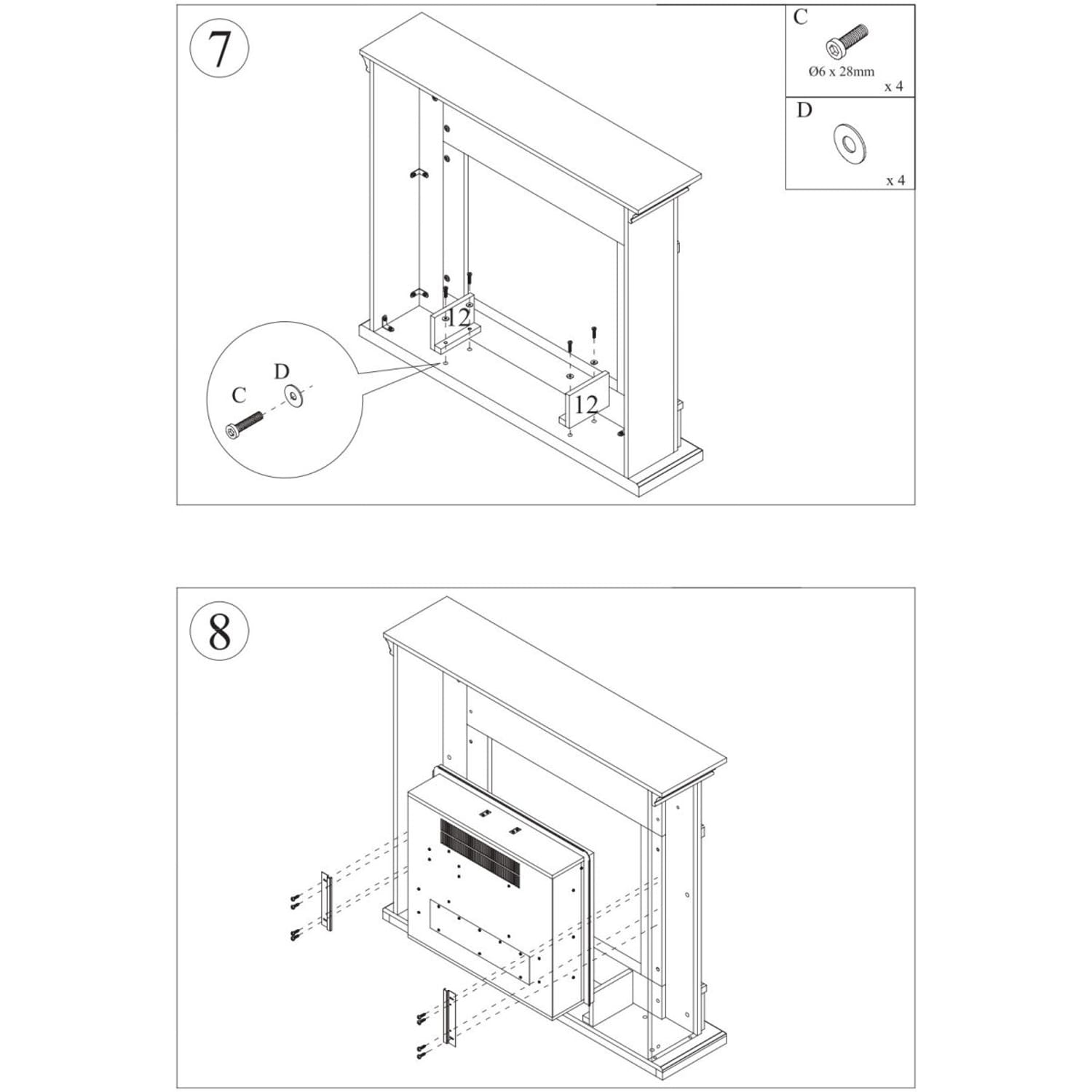 7

C
Ø6 x 28mm
x 4

D
x 4

12
12

D
C

8